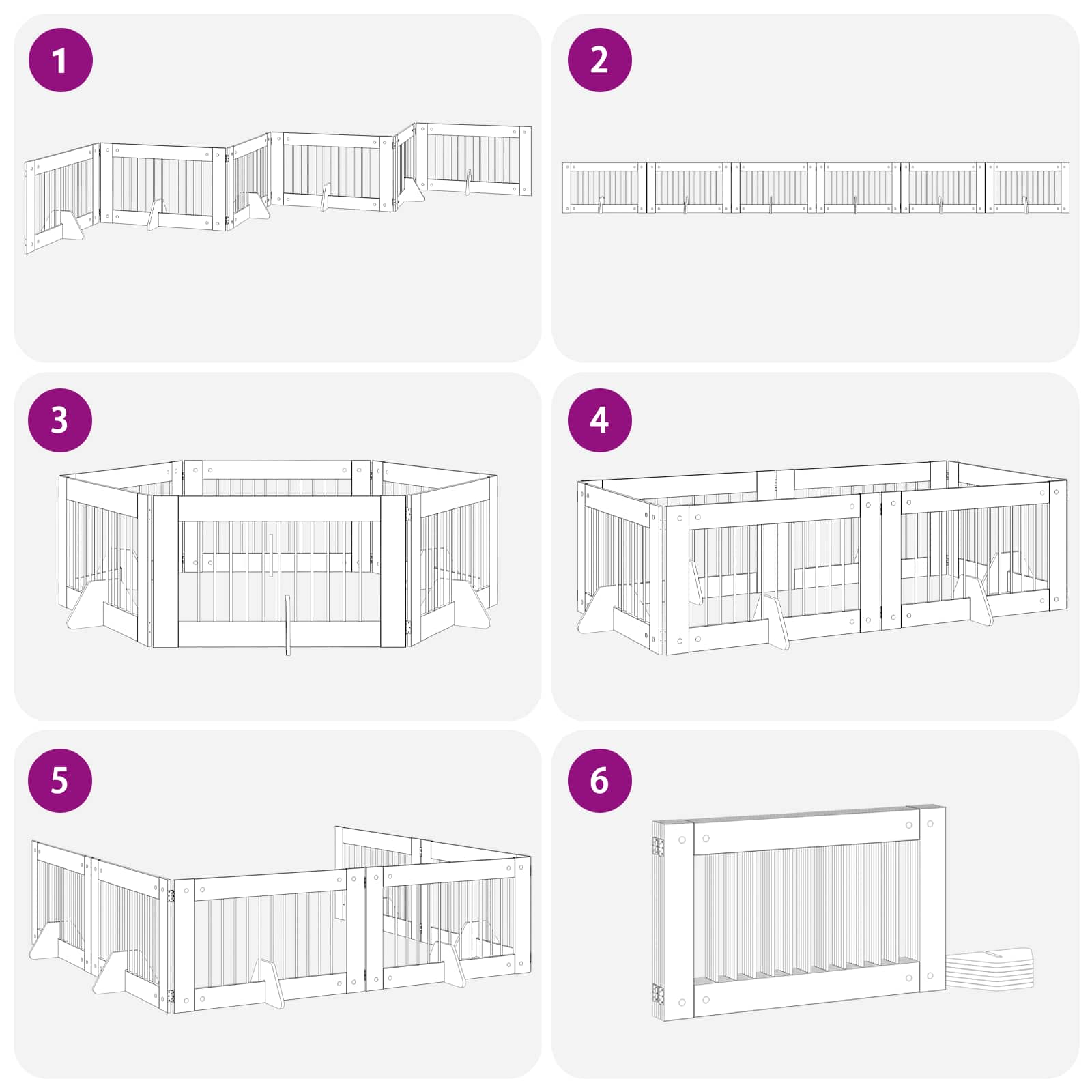 1

2

3

4

5

6